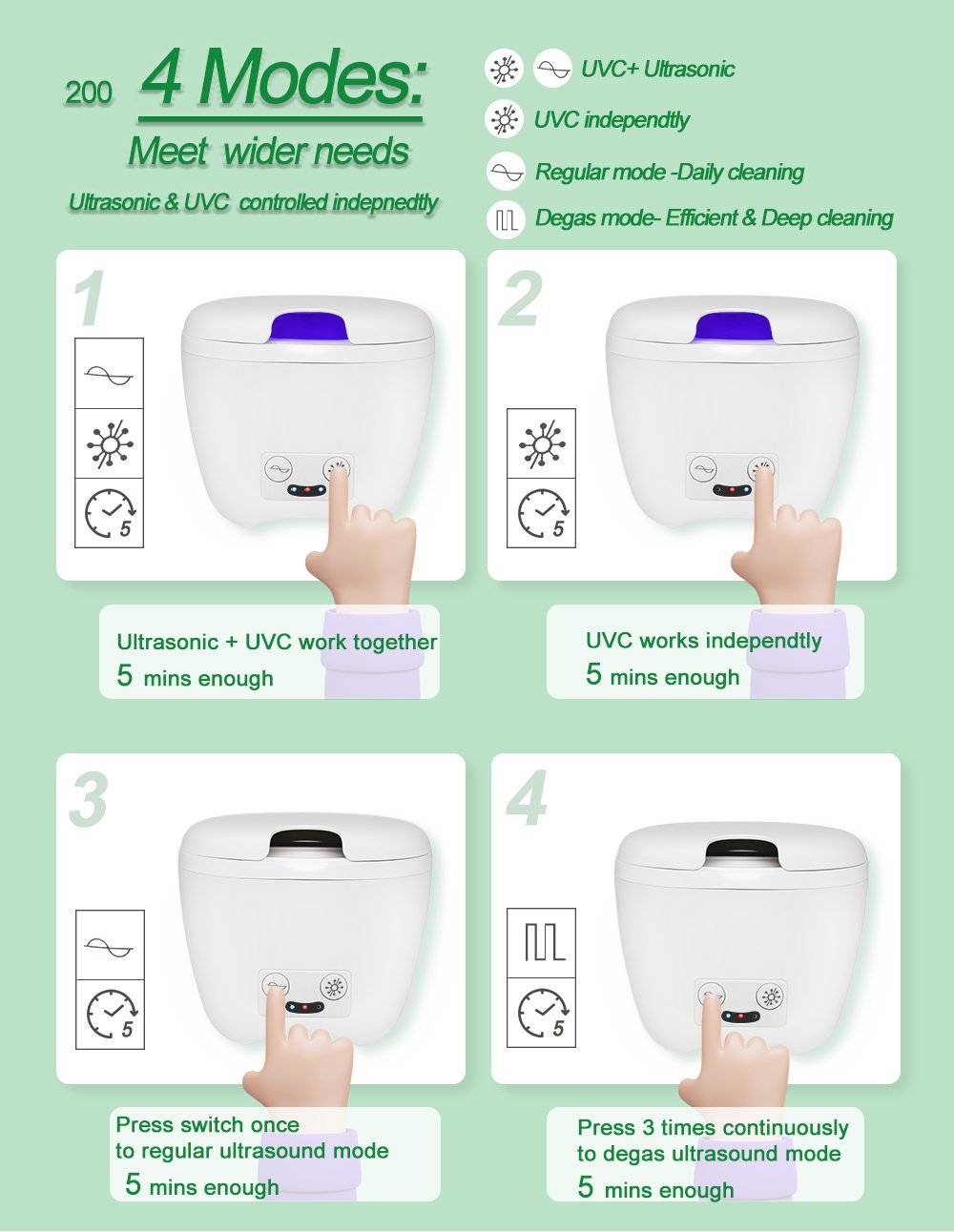 200 4 Modes:

Meet wider needs

Ultrasonic & UVC controlled indepnedtly

UVC+ Ultrasonic

UVC independtly

Regular mode -Daily cleaning

Degas mode- Efficient & Deep cleaning

1

5

Ultrasonic + UVC work together
5 mins enough

2

5

UVC works independtly
5 mins enough

3

5

Press switch once to regular ultrasound mode
5 mins enough

4

5

Press 3 times continuously to degas ultrasound mode
5 mins enough